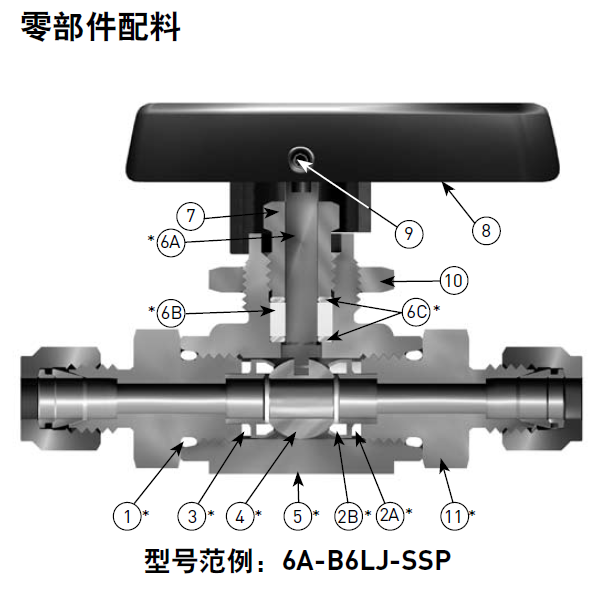 零部件配料

7
*6A
9
8
10
*6B
6C*
1*
3*
4*
5*
2B*
2A*
11*

型号范例：6A-B6LJ-SSP